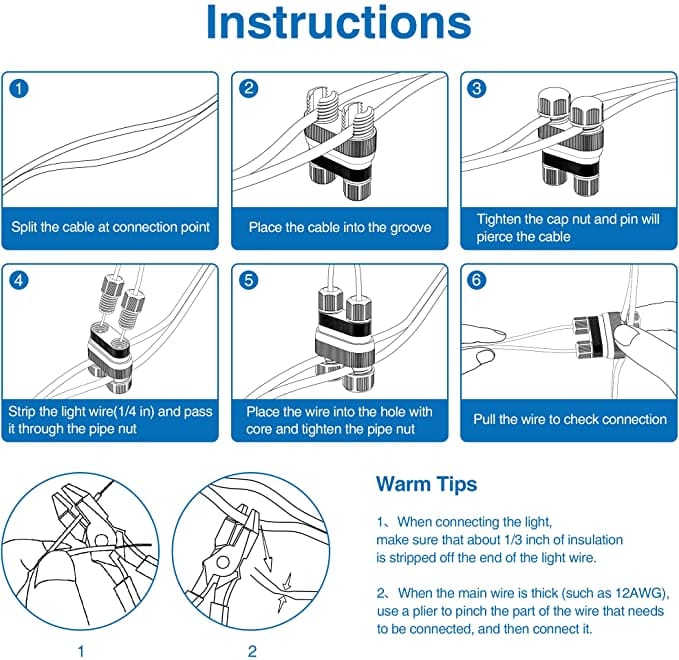 Instructions

1
Split the cable at connection point

2
Place the cable into the groove

3
Tighten the cap nut and pin will pierce the cable

4
Strip the light wire(1/4 in) and pass it through the pipe nut

5
Place the wire into the hole with core and tighten the pipe nut

6
Pull the wire to check connection

1

2

Warm Tips

1、When connecting the light, make sure that about 1/3 inch of insulation is stripped off the end of the light wire.

2、When the main wire is thick (such as 12AWG), use a plier to pinch the part of the wire that needs to be connected, and then connect it.